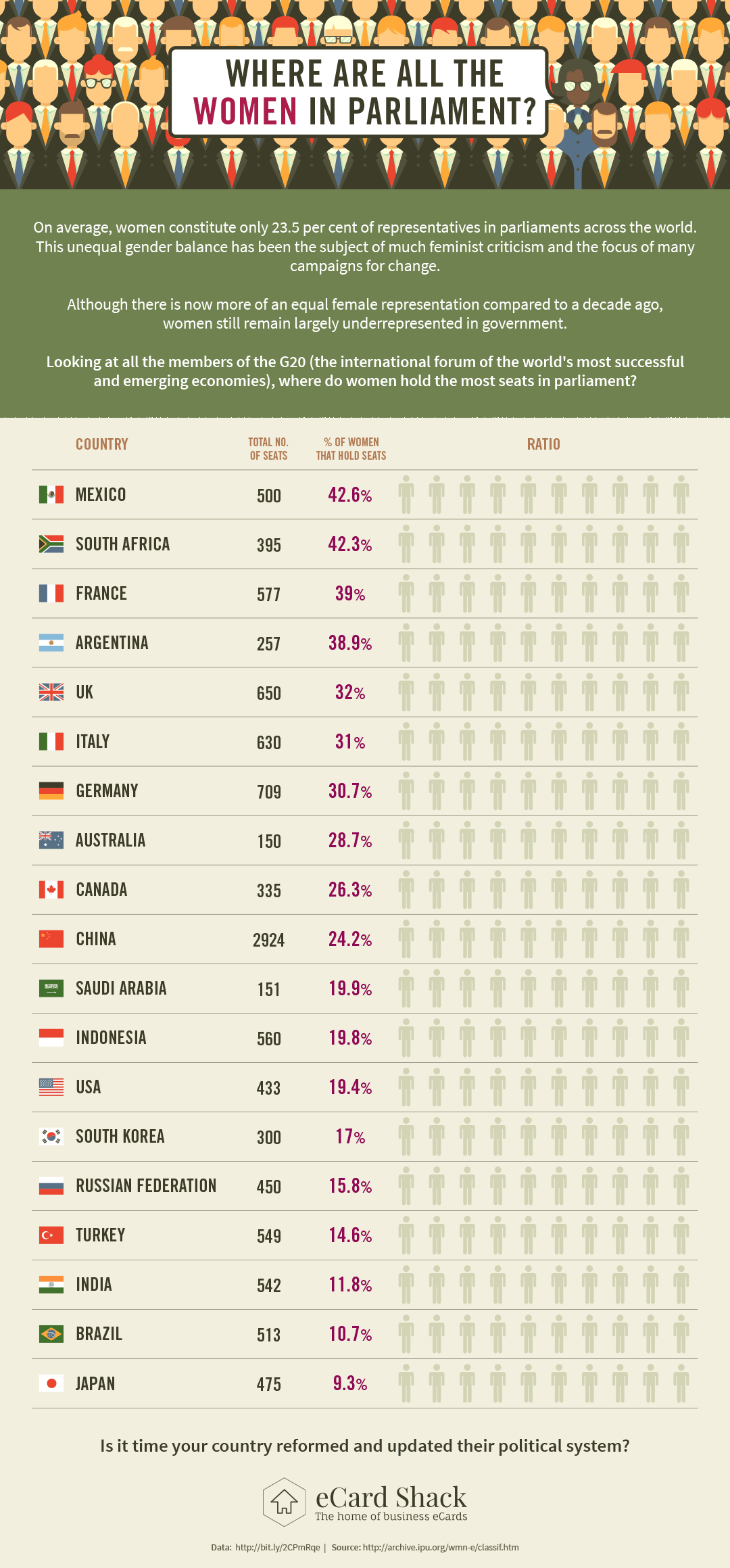 WHERE ARE ALL THE WOMEN IN PARLIAMENT?

On average, women constitute only 23.5 per cent of representatives in parliaments across the world. This unequal gender balance has been the subject of much feminist criticism and the focus of many campaigns for change.

Although there is now more of an equal female representation compared to a decade ago, women still remain largely underrepresented in government.

Looking at all the members of the G20 (the international forum of the world's most successful and emerging economies), where do women hold the most seats in parliament?

| COUNTRY | TOTAL NO. OF SEATS | % OF WOMEN THAT HOLD SEATS | RATIO |
|---|---|---|---|
| MEXICO | 500 | 42.6% | |
| SOUTH AFRICA | 395 | 42.3% | |
| FRANCE | 577 | 39% | |
| ARGENTINA | 257 | 38.9% | |
| UK | 650 | 32% | |
| ITALY | 630 | 31% | |
| GERMANY | 709 | 30.7% | |
| AUSTRALIA | 150 | 28.7% | |
| CANADA | 335 | 26.3% | |
| CHINA | 2924 | 24.2% | |
| SAUDI ARABIA | 151 | 19.9% | |
| INDONESIA | 560 | 19.8% | |
| USA | 433 | 19.4% | |
| SOUTH KOREA | 300 | 17% | |
| RUSSIAN FEDERATION | 450 | 15.8% | |
| TURKEY | 549 | 14.6% | |
| INDIA | 542 | 11.8% | |
| BRAZIL | 513 | 10.7% | |
| JAPAN | 475 | 9.3% | |

Is it time your country reformed and updated their political system?

eCard Shack
The home of business eCards

Data: http://bit.ly/2CPmRqe | Source: http://archive.ipu.org/wmn-e/classif.htm